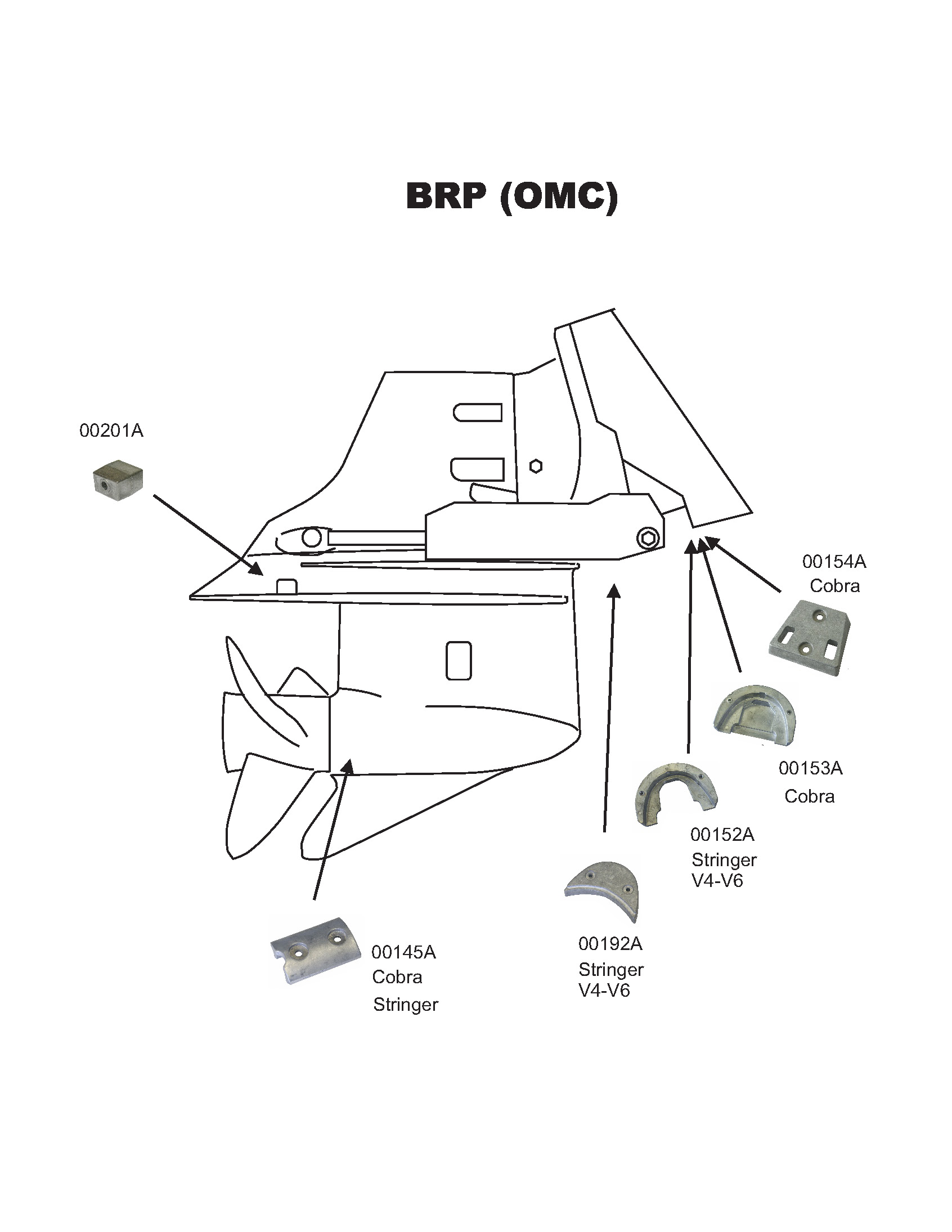 BRP (OMC)

00201A

00154A
Cobra

00153A
Cobra

00152A
Stringer
V4-V6

00192A
Stringer
V4-V6

00145A
Cobra
Stringer