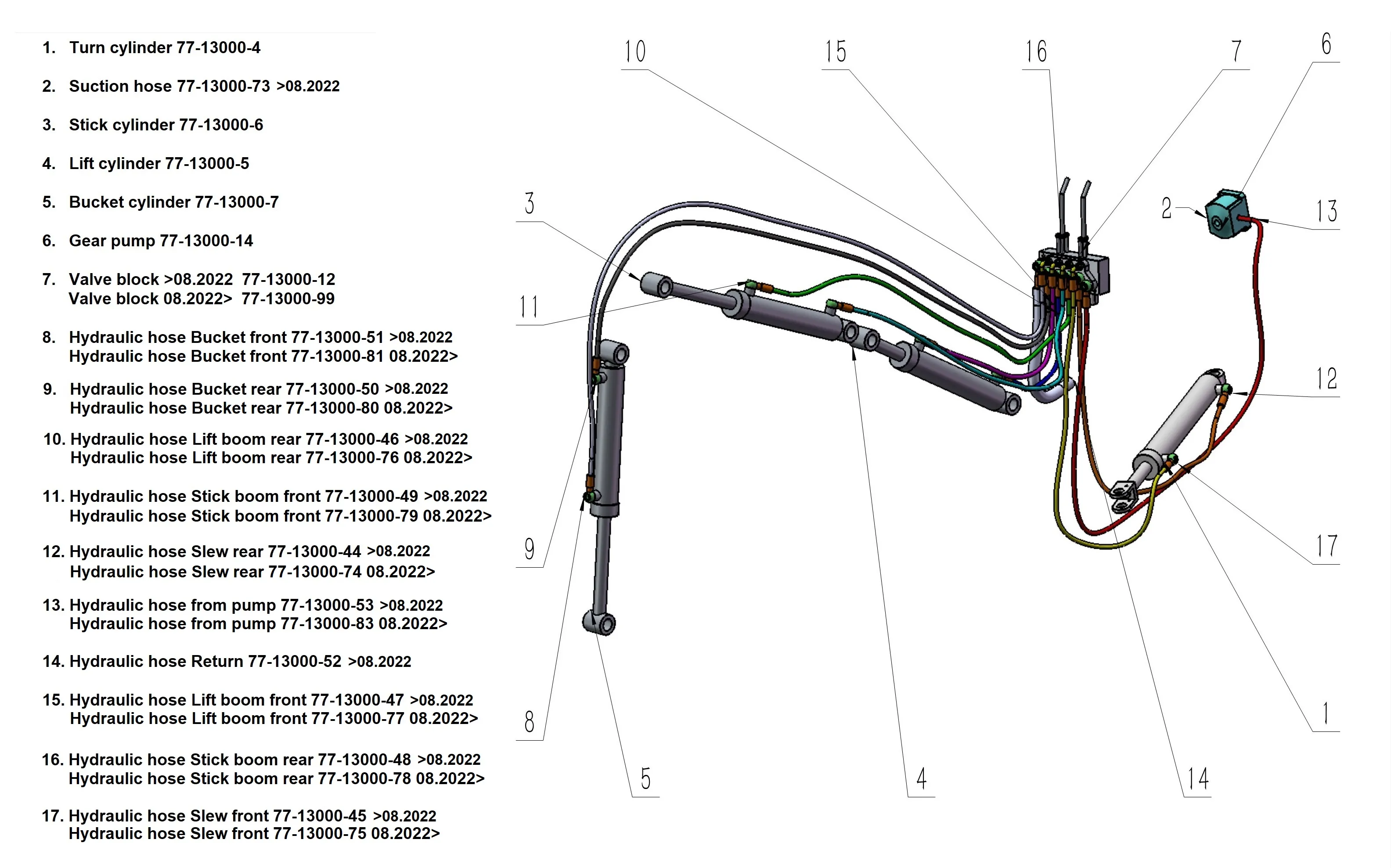 1. Turn cylinder 77-13000-4

2. Suction hose 77-13000-73 >08.2022

3. Stick cylinder 77-13000-6

4. Lift cylinder 77-13000-5

5. Bucket cylinder 77-13000-7

6. Gear pump 77-13000-14

7. Valve block >08.2022 77-13000-12
Valve block 08.2022> 77-13000-99

8. Hydraulic hose Bucket front 77-13000-51 >08.2022
Hydraulic hose Bucket front 77-13000-81 08.2022>

9. Hydraulic hose Bucket rear 77-13000-50 >08.2022
Hydraulic hose Bucket rear 77-13000-80 08.2022>

10. Hydraulic hose Lift boom rear 77-13000-46 >08.2022
Hydraulic hose Lift boom rear 77-13000-76 08.2022>

11. Hydraulic hose Stick boom front 77-13000-49 >08.2022
Hydraulic hose Stick boom front 77-13000-79 08.2022>

12. Hydraulic hose Slew rear 77-13000-44 >08.2022
Hydraulic hose Slew rear 77-13000-74 08.2022>

13. Hydraulic hose from pump 77-13000-53 >08.2022
Hydraulic hose from pump 77-13000-83 08.2022>

14. Hydraulic hose Return 77-13000-52 >08.2022

15. Hydraulic hose Lift boom front 77-13000-47 >08.2022
Hydraulic hose Lift boom front 77-13000-77 08.2022>

16. Hydraulic hose Stick boom rear 77-13000-48 >08.2022
Hydraulic hose Stick boom rear 77-13000-78 08.2022>

17. Hydraulic hose Slew front 77-13000-45 >08.2022
Hydraulic hose Slew front 77-13000-75 08.2022>

10 15 16 7 6
3 2 13
11
12
9
17
8 1
5 4 14